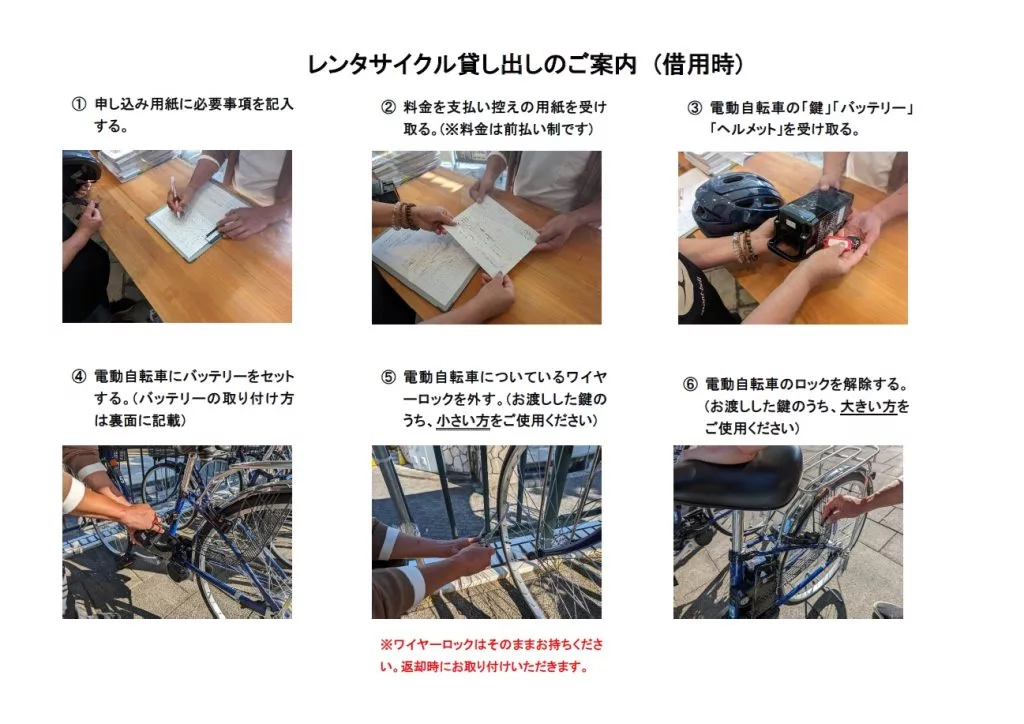 レンタサイクル貸し出しのご案内（借用時）

① 申し込み用紙に必要事項を記入する。

② 料金を支払い控えの用紙を受け取る。（※料金は前払い制です）

③ 電動自転車の「鍵」「バッテリー」「ヘルメット」を受け取る。

④ 電動自転車にバッテリーをセットする。（バッテリーの取り付け方は裏面に記載）

⑤ 電動自転車についているワイヤーロックを外す。（お渡しした鍵のうち、小さい方をご使用ください）

※ワイヤーロックはそのままお持ちください。返却時にお取り付けいただきます。

⑥ 電動自転車のロックを解除する。（お渡しした鍵のうち、大きい方をご使用ください）